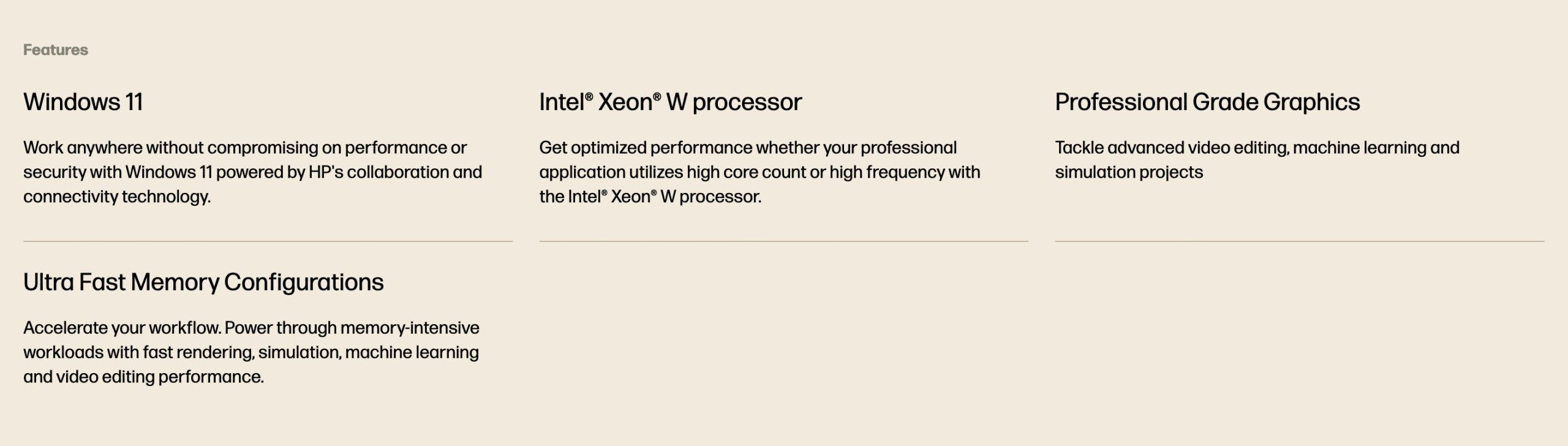 Features

Windows 11

Work anywhere without compromising on performance or security with Windows 11 powered by HP's collaboration and connectivity technology.

Intel® Xeon® W processor

Get optimized performance whether your professional application utilizes high core count or high frequency with the Intel® Xeon® W processor.

Professional Grade Graphics

Tackle advanced video editing, machine learning and simulation projects

Ultra Fast Memory Configurations

Accelerate your workflow. Power through memory-intensive workloads with fast rendering, simulation, machine learning and video editing performance.